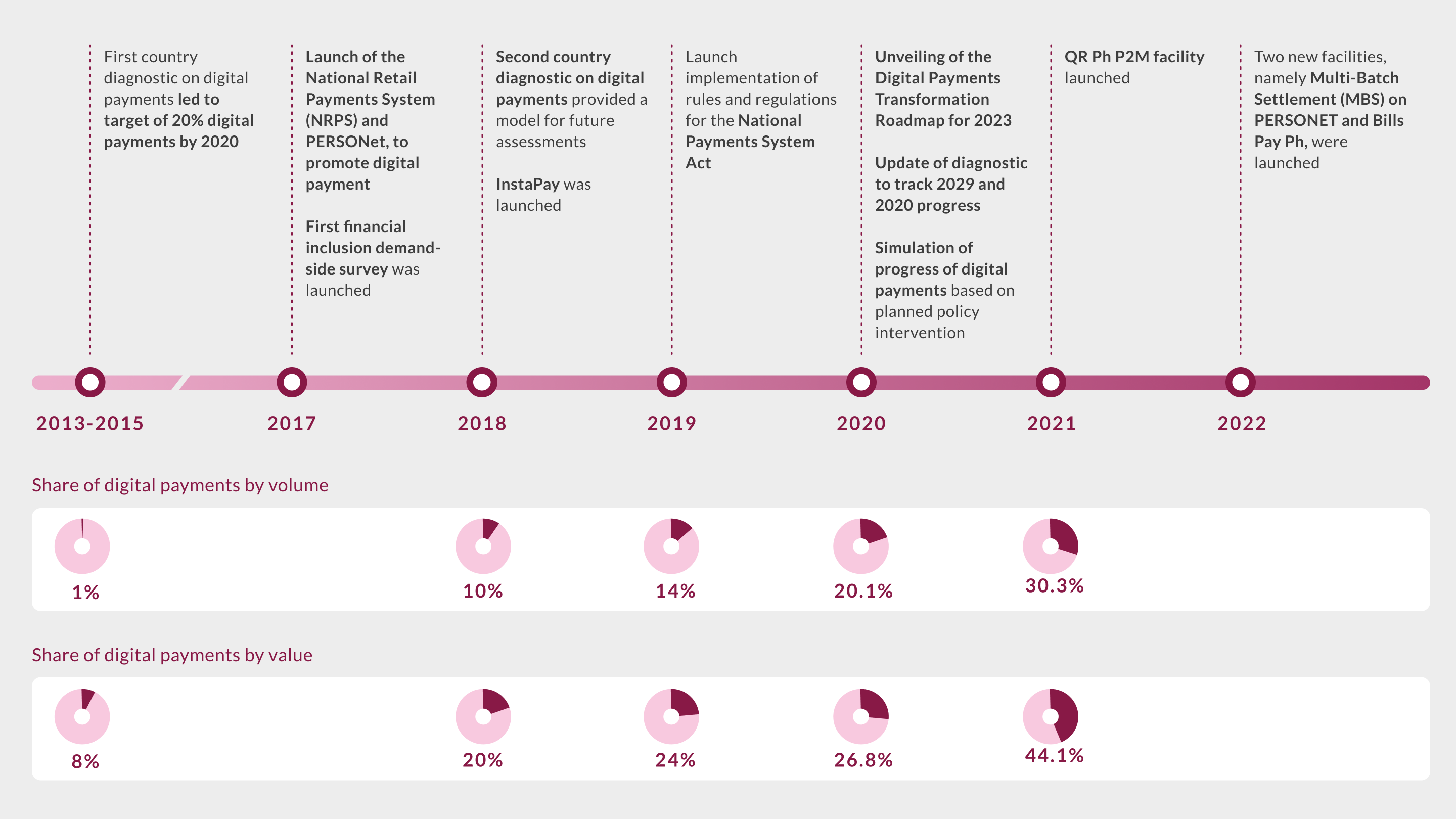 First country diagnostic on digital payments led to target of 20% digital payments by 2020

Launch of the National Retail Payments System (NRPS) and PERSONet, to promote digital payment

First financial inclusion demand-side survey was launched

Second country diagnostic on digital payments provided a model for future assessments

InstaPay was launched

Launch implementation of rules and regulations for the National Payments System Act

Unveiling of the Digital Payments Transformation Roadmap for 2023

Update of diagnostic to track 2029 and 2020 progress

Simulation of progress of digital payments based on planned policy intervention

QR Ph P2M facility launched

Two new facilities, namely Multi-Batch Settlement (MBS) on PERSONET and Bills Pay Ph, were launched

2013-2015
2017
2018
2019
2020
2021
2022

Share of digital payments by volume

1%
10%
14%
20.1%
30.3%

Share of digital payments by value

8%
20%
24%
26.8%
44.1%